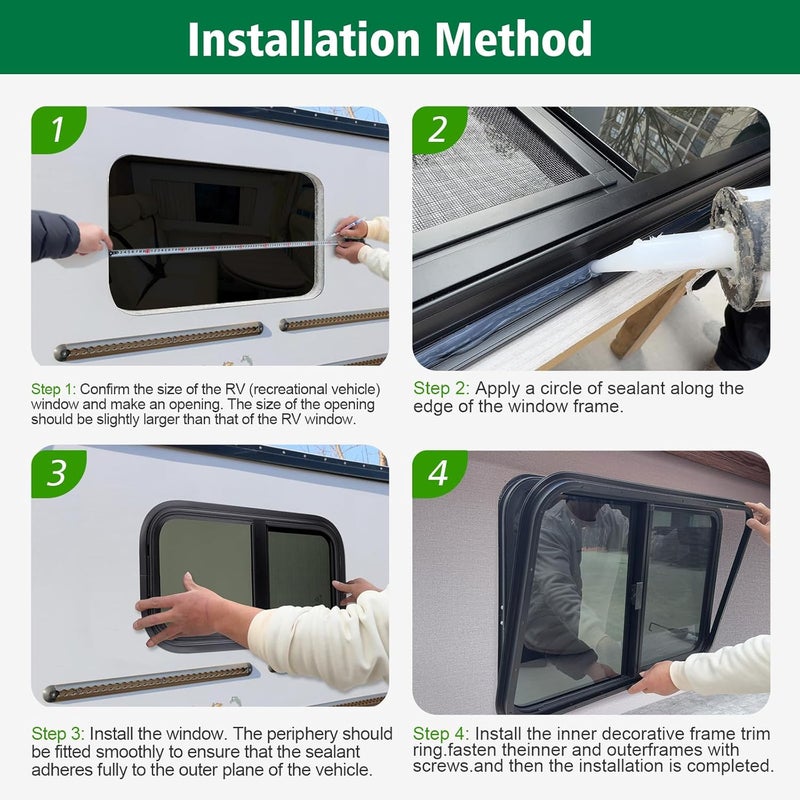 Installation Method

1

Step 1: Confirm the size of the RV (recreational vehicle) window and make an opening. The size of the opening should be slightly larger than that of the RV window.

2

Step 2: Apply a circle of sealant along the edge of the window frame.

3

Step 3: Install the window. The periphery should be fitted smoothly to ensure that the sealant adheres fully to the outer plane of the vehicle.

4

Step 4: Install the inner decorative frame trim ring.fasten theinner and outerframes with screws.and then the installation is completed.